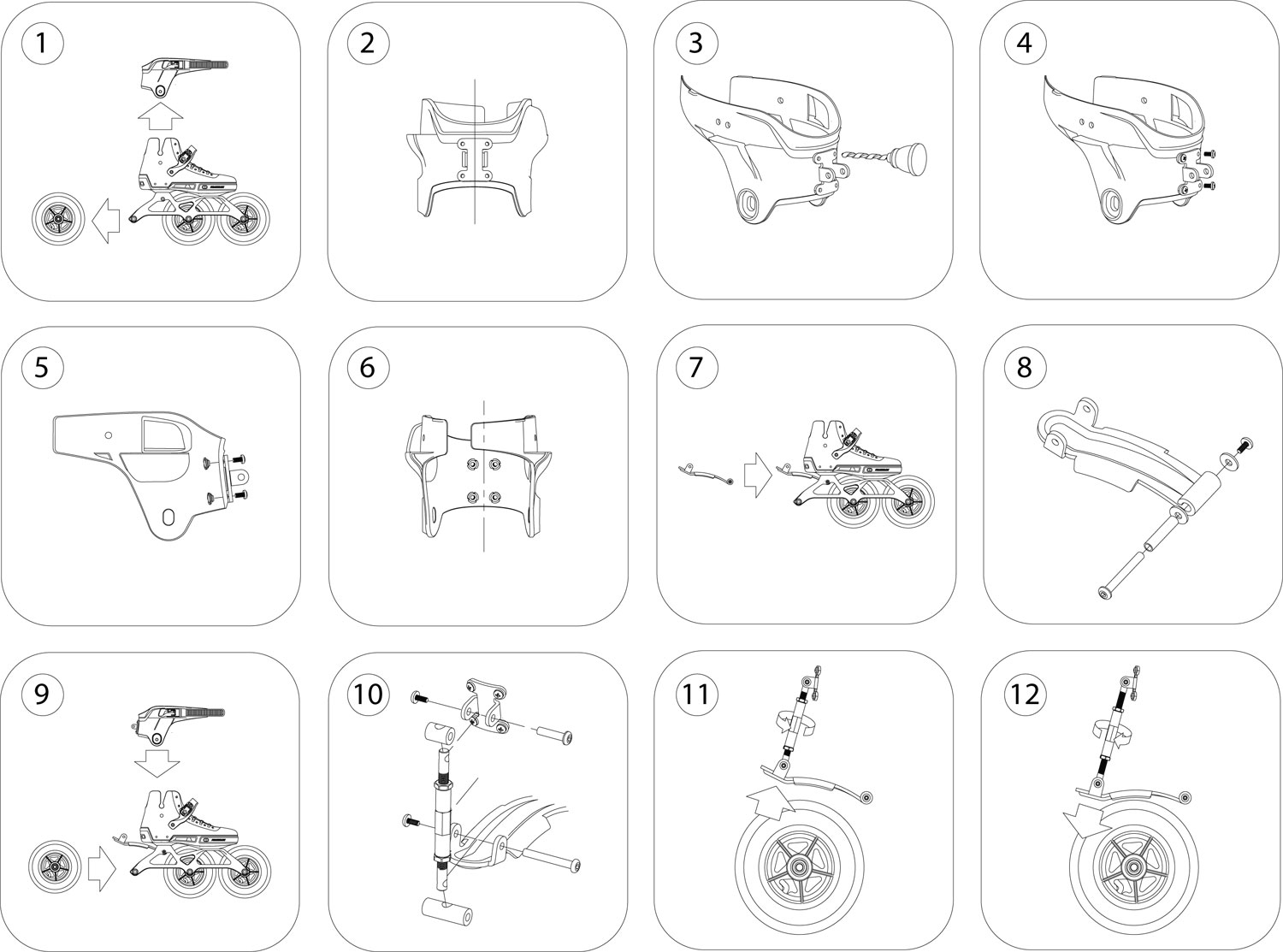 1

2

3

4

5

6

7

8

9

10

11

12